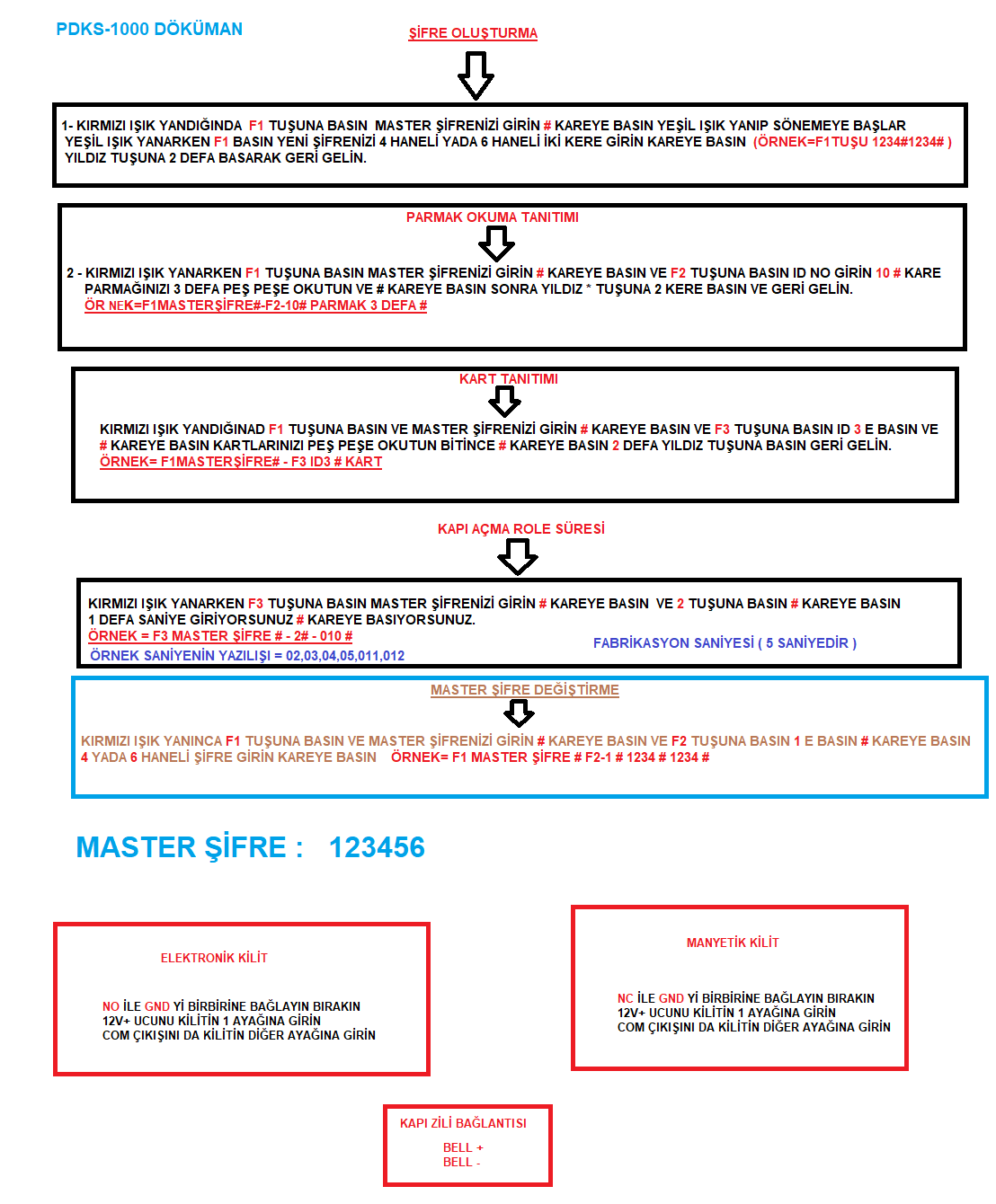 PDKS-1000 DÖKÜMAN

ŞİFRE OLUŞTURMA

1- KIRMIZI IŞIK YANDIĞINDA F1 TUŞUNA BASIN MASTER ŞİFRENİZİ GİRİN # KAREYE BASIN YEŞİL IŞIK YANIP SÖNEMEYE BAŞLAR YEŞİL IŞIK YANARKEN F1 BASIN YENİ ŞİFRENİZİ 4 HANELİ YADA 6 HANELİ İKİ KERE GİRİN KAREYE BASIN (ÖRNEK=F1TUŞU 1234#1234# ) YILDIZ TUŞUNA 2 DEFA BASARAK GERİ GELİN.

PARMAK OKUMA TANITIMI

2 - KIRMIZI IŞIK YANARKEN F1 TUŞUNA BASIN MASTER ŞİFRENİZİ GİRİN # KAREYE BASIN VE F2 TUŞUNA BASIN ID NO GİRİN 10 # KARE PARMAĞINIZI 3 DEFA PEŞ PEŞE OKUTUN VE # KAREYE BASIN SONRA YILDIZ * TUŞUNA 2 KERE BASIN VE GERİ GELİN.
ÖR NEK=F1MASTERŞİFRE#-F2-10# PARMAK 3 DEFA #

KART TANITIMI

KIRMIZI IŞIK YANDIĞINAD F1 TUŞUNA BASIN VE MASTER ŞİFRENİZİ GİRİN # KAREYE BASIN VE F3 TUŞUNA BASIN ID 3 E BASIN VE # KAREYE BASIN KARTLARINIZI PEŞ PEŞE OKUTUN BİTİNCE # KAREYE BASIN 2 DEFA YILDIZ TUŞUNA BASIN GERİ GELİN.
ÖRNEK= F1MASTERŞİFRE# - F3 ID3 # KART

KAPI AÇMA ROLE SÜRESİ

KIRMIZI IŞIK YANARKEN F3 TUŞUNA BASIN MASTER ŞİFRENİZİ GİRİN # KAREYE BASIN VE 2 TUŞUNA BASIN # KAREYE BASIN 1 DEFA SANİYE GİRİYORSUNUZ # KAREYE BASIYORSUNUZ.
ÖRNEK = F3 MASTER ŞİFRE # - 2# - 010 #
ÖRNEK SANİYENİN YAZILIŞI = 02,03,04,05,011,012
FABRİKASYON SANİYESİ ( 5 SANİYEDİR )

MASTER ŞİFRE DEĞİŞTİRME

KIRMIZI IŞIK YANINCA F1 TUŞUNA BASIN VE MASTER ŞİFRENİZİ GİRİN # KAREYE BASIN VE F2 TUŞUNA BASIN 1 E BASIN # KAREYE BASIN 4 YADA 6 HANELİ ŞİFRE GİRİN KAREYE BASIN ÖRNEK= F1 MASTER ŞİFRE # F2-1 # 1234 # 1234 #

MASTER ŞİFRE : 123456

ELEKTRONİK KİLİT

NO İLE GND Yİ BİRBİRİNE BAĞLAYIN BIRAKIN
12V+ UCUNU KİLİTİN 1 AYAĞINA GİRİN
COM ÇIKIŞINI DA KİLİTİN DİĞER AYAĞINA GİRİN

MANYETİK KİLİT

NC İLE GND Yİ BİRBİRİNE BAĞLAYIN BIRAKIN
12V+ UCUNU KİLİTİN 1 AYAĞINA GİRİN
COM ÇIKIŞINI DA KİLİTİN DİĞER AYAĞINA GİRİN

KAPI ZİLİ BAĞLANTISI

BELL +
BELL -